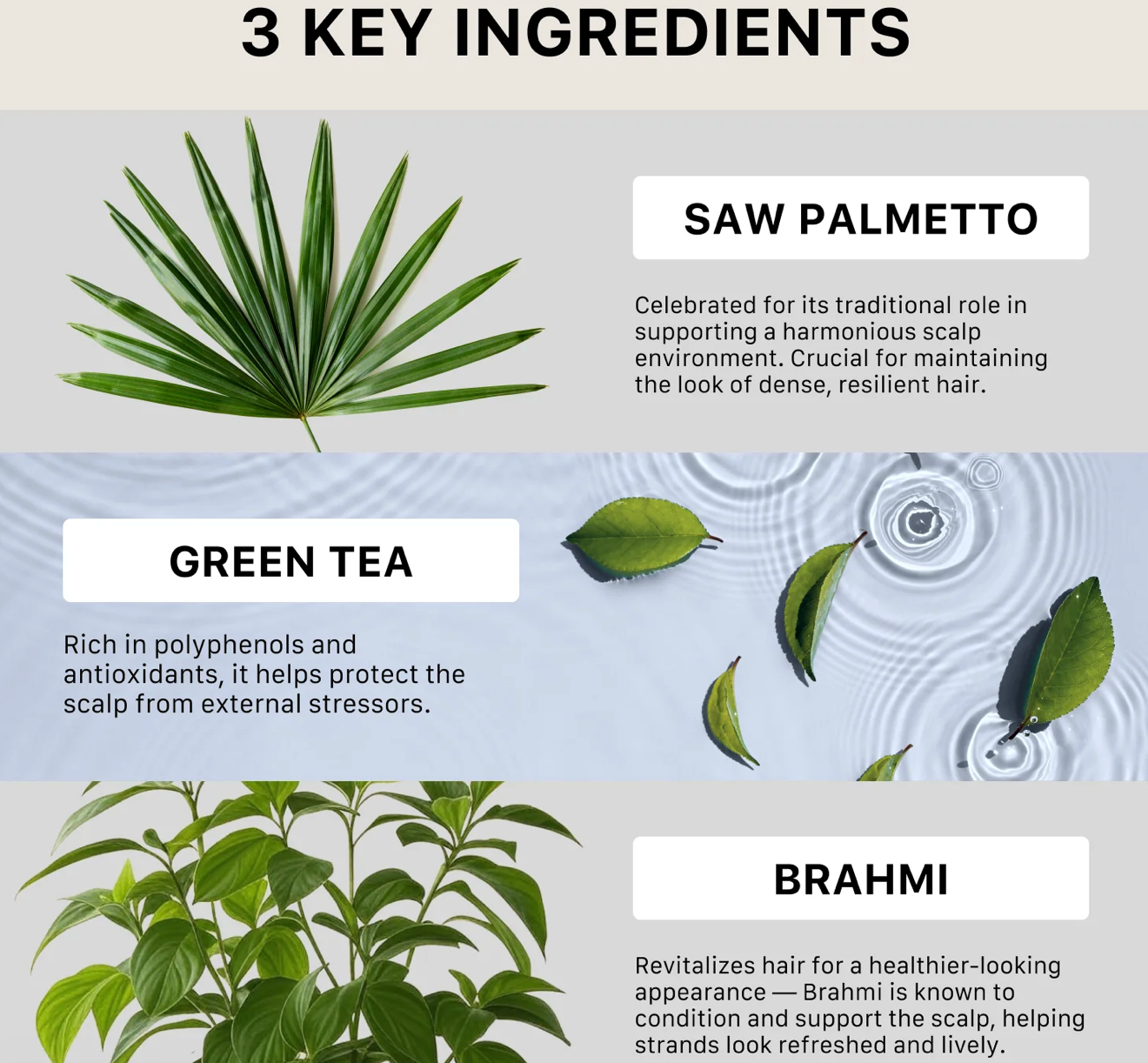 3 KEY INGREDIENTS

SAW PALMETTO

Celebrated for its traditional role in supporting a harmonious scalp environment. Crucial for maintaining the look of dense, resilient hair.

GREEN TEA

Rich in polyphenols and antioxidants, it helps protect the scalp from external stressors.

BRAHMI

Revitalizes hair for a healthier-looking appearance — Brahmi is known to condition and support the scalp, helping strands look refreshed and lively.